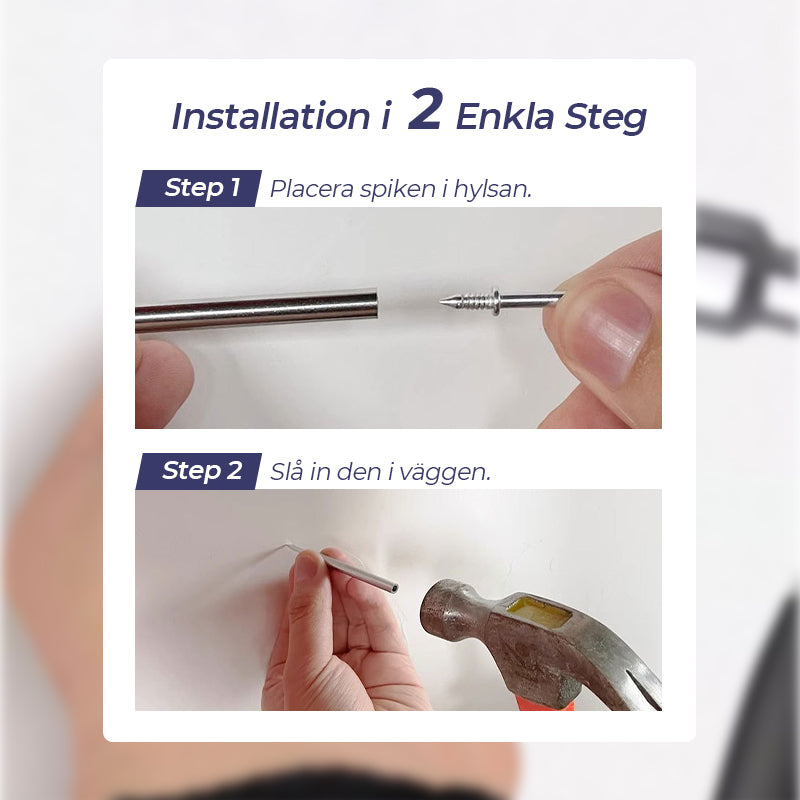 Installation i 2 Enkla Steg

Step 1 Placera spiken i hylsan.

Step 2 Slå in den i väggen.